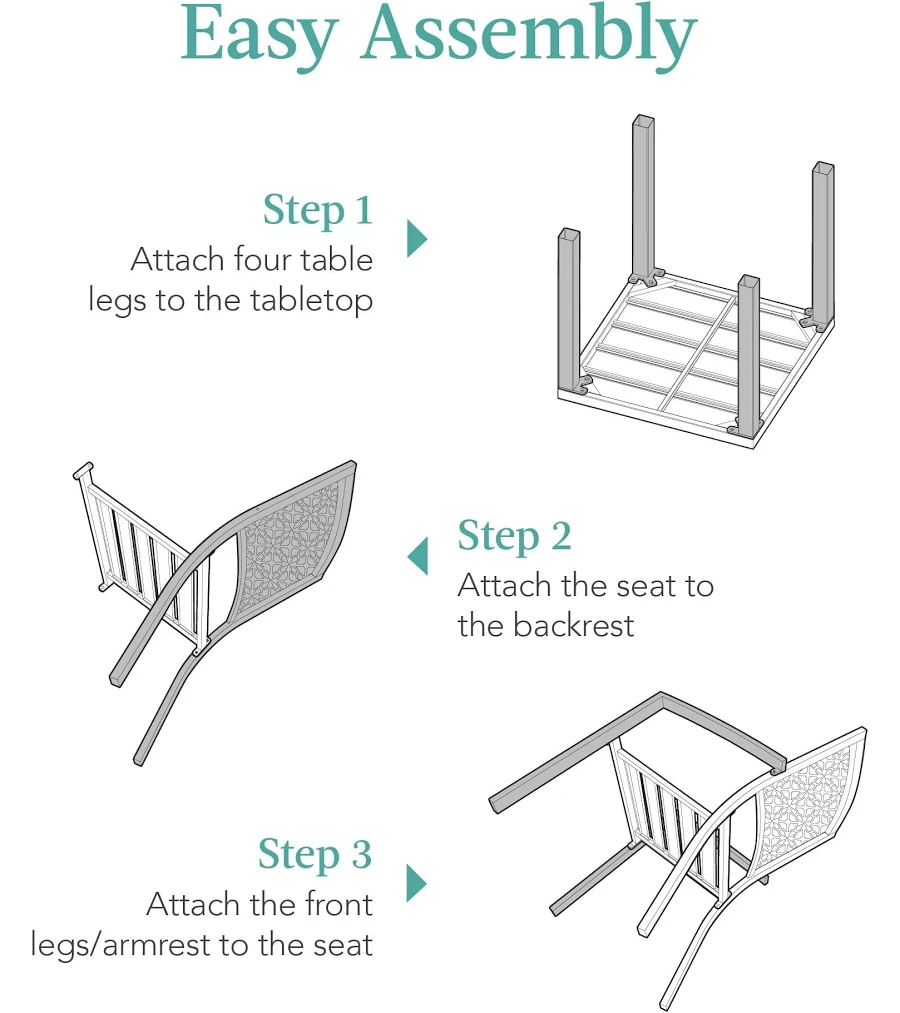 Easy Assembly

Step 1
Attach four table legs to the tabletop

Step 2
Attach the seat to the backrest

Step 3
Attach the front legs/armrest to the seat